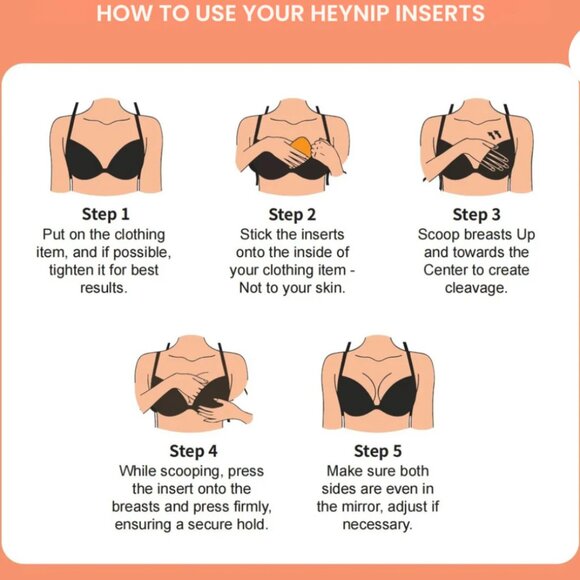 HOW TO USE YOUR HEYNIP INSERTS

Step 1
Put on the clothing item, and if possible, tighten it for best results.

Step 2
Stick the inserts onto the inside of your clothing item - Not to your skin.

Step 3
Scoop breasts Up and towards the Center to create cleavage.

Step 4
While scooping, press the insert onto the breasts and press firmly, ensuring a secure hold.

Step 5
Make sure both sides are even in the mirror, adjust if necessary.